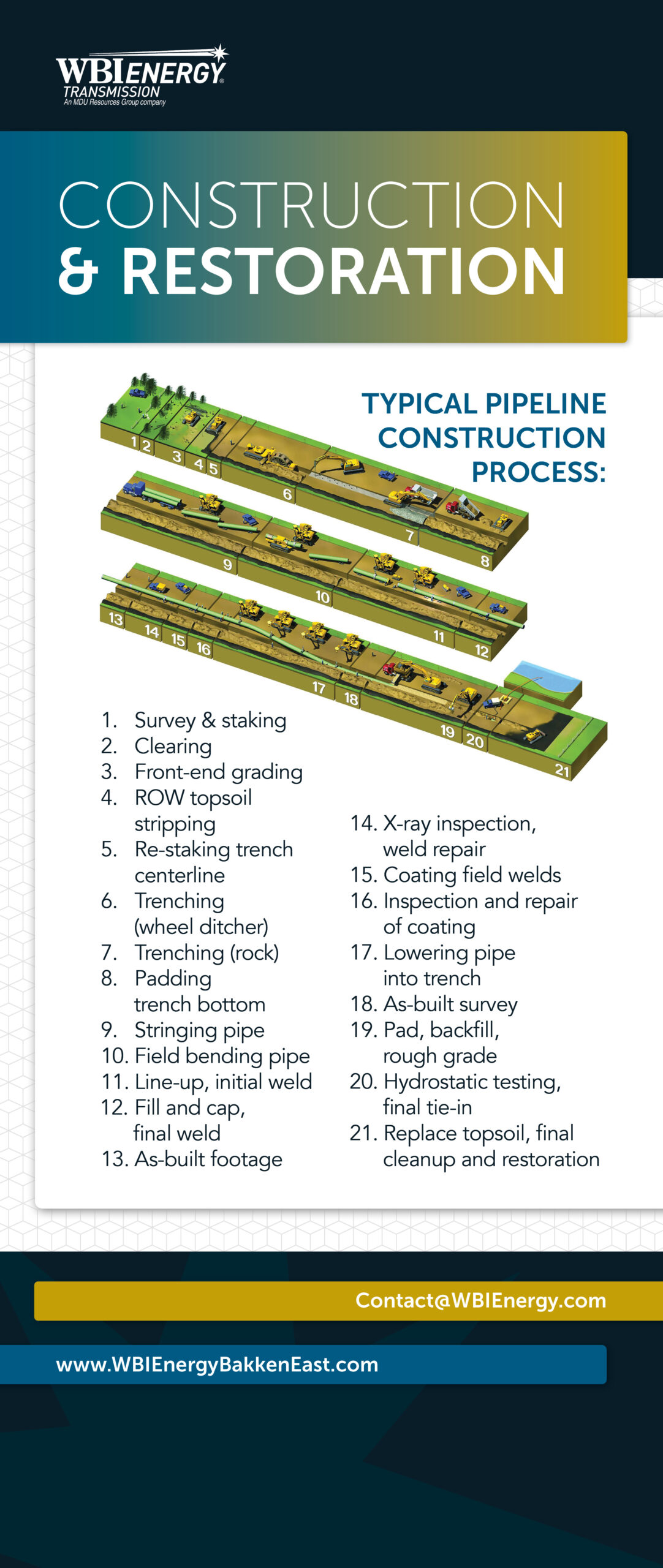 WBI ENERGY
TRANSMISSION
An MDU Resources Group company

CONSTRUCTION & RESTORATION

TYPICAL PIPELINE CONSTRUCTION PROCESS:

1 2 3 4 5 6 7 8 9 10 11 12 13 14 15 16 17 18 19 20 21

1. Survey & staking
2. Clearing
3. Front-end grading
4. ROW topsoil stripping
5. Re-staking trench centerline
6. Trenching (wheel ditcher)
7. Trenching (rock)
8. Padding trench bottom
9. Stringing pipe
10. Field bending pipe
11. Line-up, initial weld
12. Fill and cap, final weld
13. As-built footage
14. X-ray inspection, weld repair
15. Coating field welds
16. Inspection and repair of coating
17. Lowering pipe into trench
18. As-built survey
19. Pad, backfill, rough grade
20. Hydrostatic testing, final tie-in
21. Replace topsoil, final cleanup and restoration

Contact@WBIEnergy.com

www.WBIEnergyBakkenEast.com